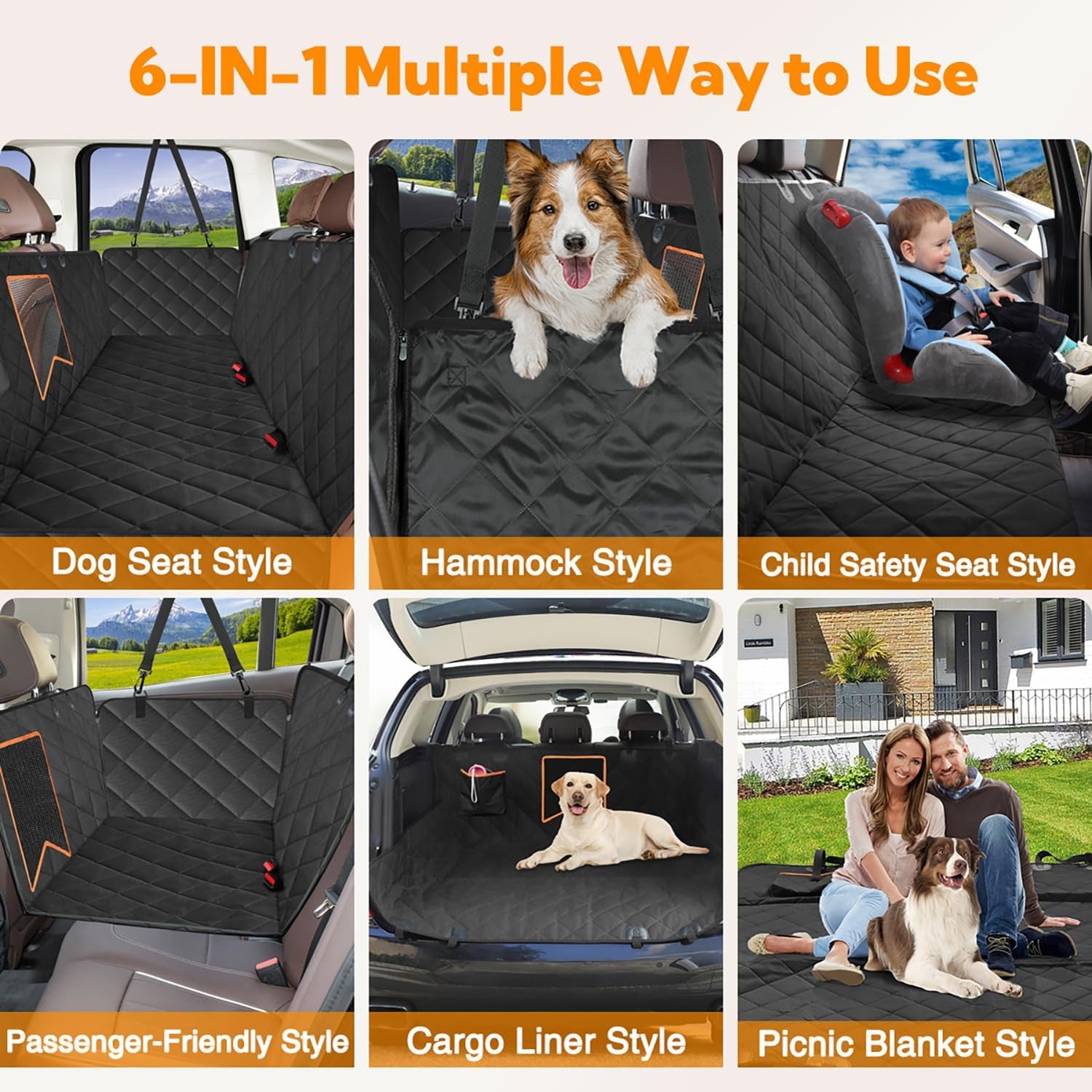 6-IN-1 Multiple Way to Use

Dog Seat Style

Hammock Style

Child Safety Seat Style

Passenger-Friendly Style

Cargo Liner Style

Picnic Blanket Style