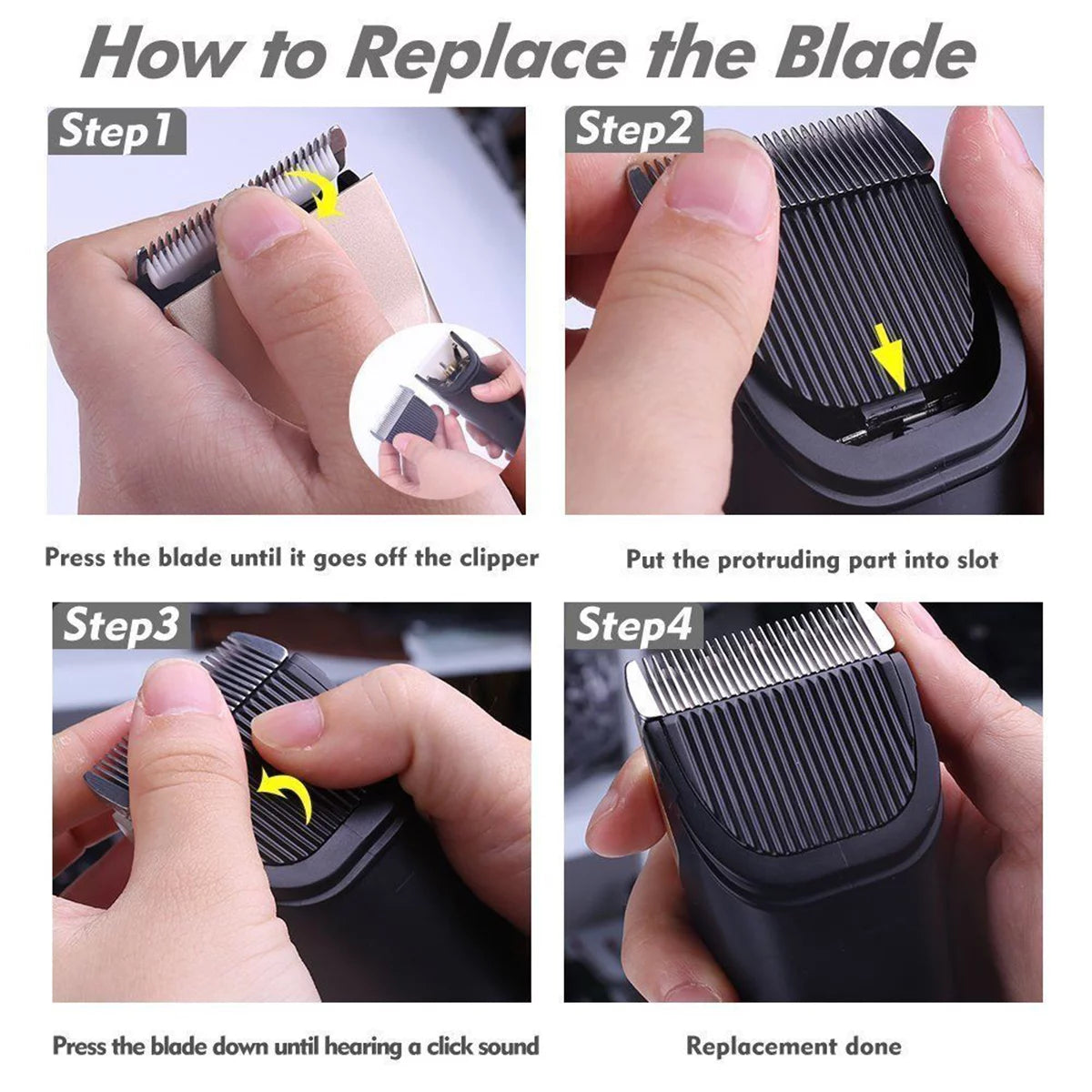 How to Replace the Blade

Step1

Press the blade until it goes off the clipper

Step2

Put the protruding part into slot

Step3

Press the blade down until hearing a click sound

Step4

Replacement done