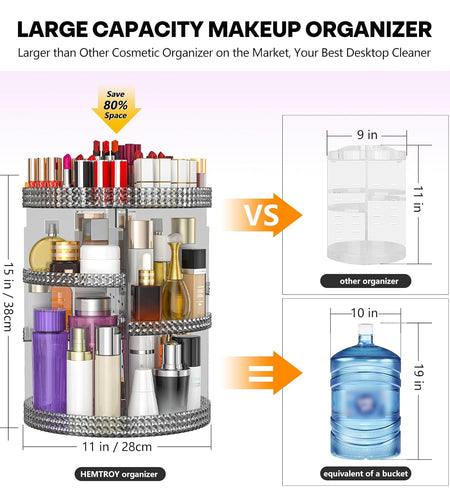 LARGE CAPACITY MAKEUP ORGANIZER

Larger than Other Cosmetic Organizer on the Market, Your Best Desktop Cleaner

Save 80% Space

15 in / 38cm

11 in / 28cm

HEMTROY organizer

VS

9 in

11 in

other organizer

=

10 in

19 in

equivalent of a bucket