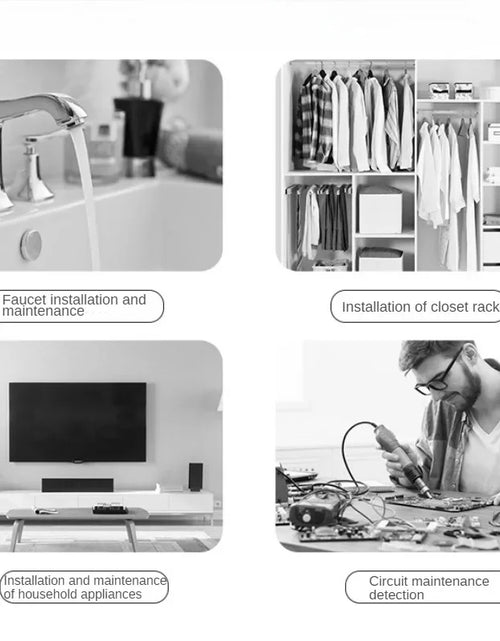 Faucet installation and maintenance

Installation of closet rack

Installation and maintenance of household appliances

Circuit maintenance detection